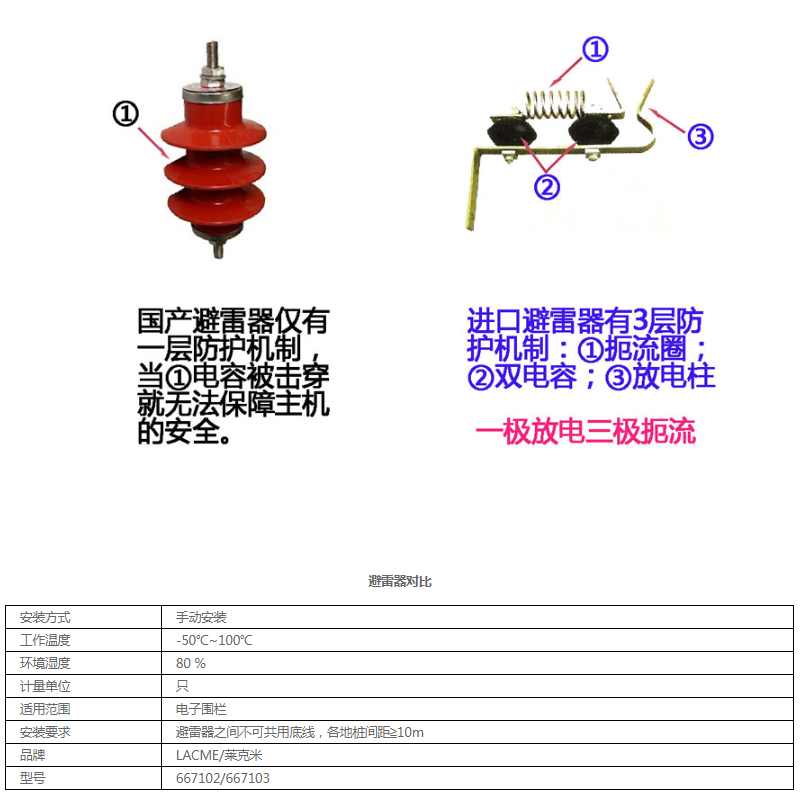 ①

①

②

③

国产避雷器仅有一层防护机制，当①电容被击穿就无法保障主机的安全。

进口避雷器有3层防护机制：①扼流圈；②双电容；③放电柱

一极放电三极扼流

避雷器对比

| 安装方式 | 手动安装 |
|---|---|
| 工作温度 | -50℃~100℃ |
| 环境湿度 | 80 % |
| 计量单位 | 只 |
| 适用范围 | 电子围栏 |
| 安装要求 | 避雷器之间不可共用底线，各地桩间距≥10m |
| 品牌 | LACME/莱克米 |
| 型号 | 667102/667103 |